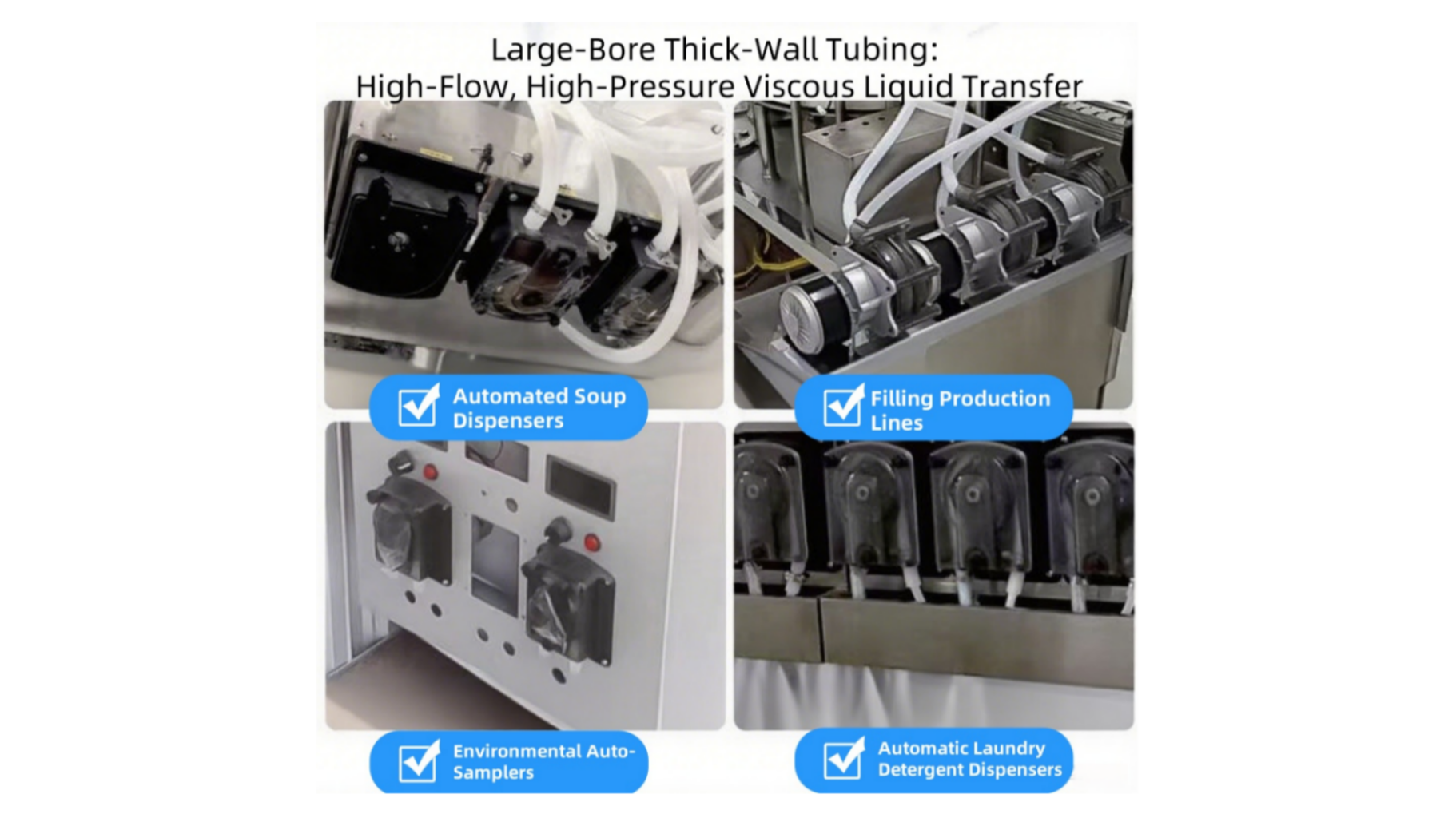 Large-Bore Thick-Wall Tubing:
High-Flow, High-Pressure Viscous Liquid Transfer

Automated Soup Dispensers

Filling Production Lines

Environmental Auto-Samplers

Automatic Laundry Detergent Dispensers