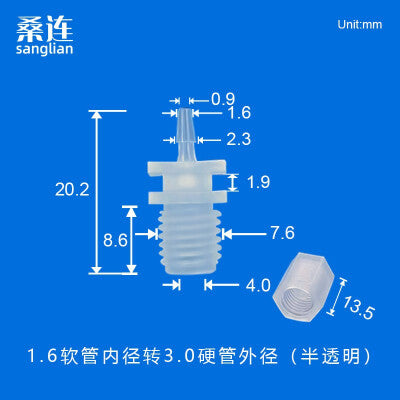 桑连
sanglian

Unit:mm

0.9
1.6
2.3
1.9
20.2
8.6
7.6
4.0
13.5

1.6软管内径转3.0硬管外径（半透明）