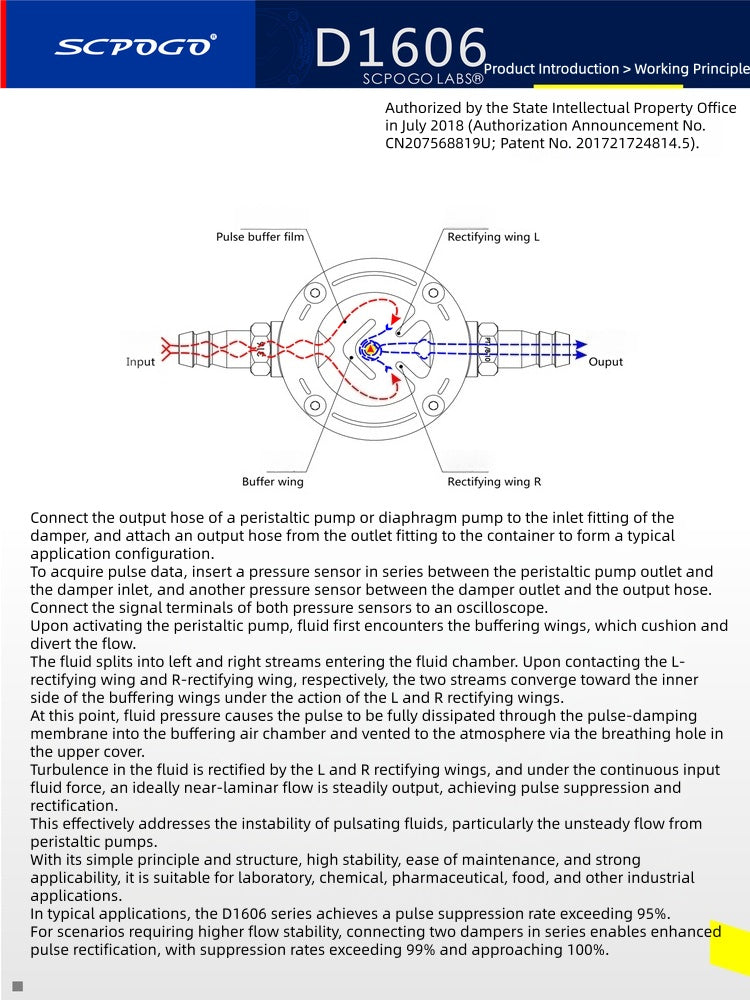 SCPOGO®

D1606
SCPOGO LABS®

Product Introduction > Working Principle

Authorized by the State Intellectual Property Office in July 2018 (Authorization Announcement No. CN207568819U; Patent No. 201721724814.5).

Pulse buffer film

Rectifying wing L

Input

Ouput

Buffer wing

Rectifying wing R

Connect the output hose of a peristaltic pump or diaphragm pump to the inlet fitting of the damper, and attach an output hose from the outlet fitting to the container to form a typical application configuration.
To acquire pulse data, insert a pressure sensor in series between the peristaltic pump outlet and the damper inlet, and another pressure sensor between the damper outlet and the output hose. Connect the signal terminals of both pressure sensors to an oscilloscope.
Upon activating the peristaltic pump, fluid first encounters the buffering wings, which cushion and divert the flow.
The fluid splits into left and right streams entering the fluid chamber. Upon contacting the L-rectifying wing and R-rectifying wing, respectively, the two streams converge toward the inner side of the buffering wings under the action of the L and R rectifying wings.
At this point, fluid pressure causes the pulse to be fully dissipated through the pulse-damping membrane into the buffering air chamber and vented to the atmosphere via the breathing hole in the upper cover.
Turbulence in the fluid is rectified by the L and R rectifying wings, and under the continuous input fluid force, an ideally near-laminar flow is steadily output, achieving pulse suppression and rectification.
This effectively addresses the instability of pulsating fluids, particularly the unsteady flow from peristaltic pumps.
With its simple principle and structure, high stability, ease of maintenance, and strong applicability, it is suitable for laboratory, chemical, pharmaceutical, food, and other industrial applications.
In typical applications, the D1606 series achieves a pulse suppression rate exceeding 95%.
For scenarios requiring higher flow stability, connecting two dampers in series enables enhanced pulse rectification, with suppression rates exceeding 99% and approaching 100%.