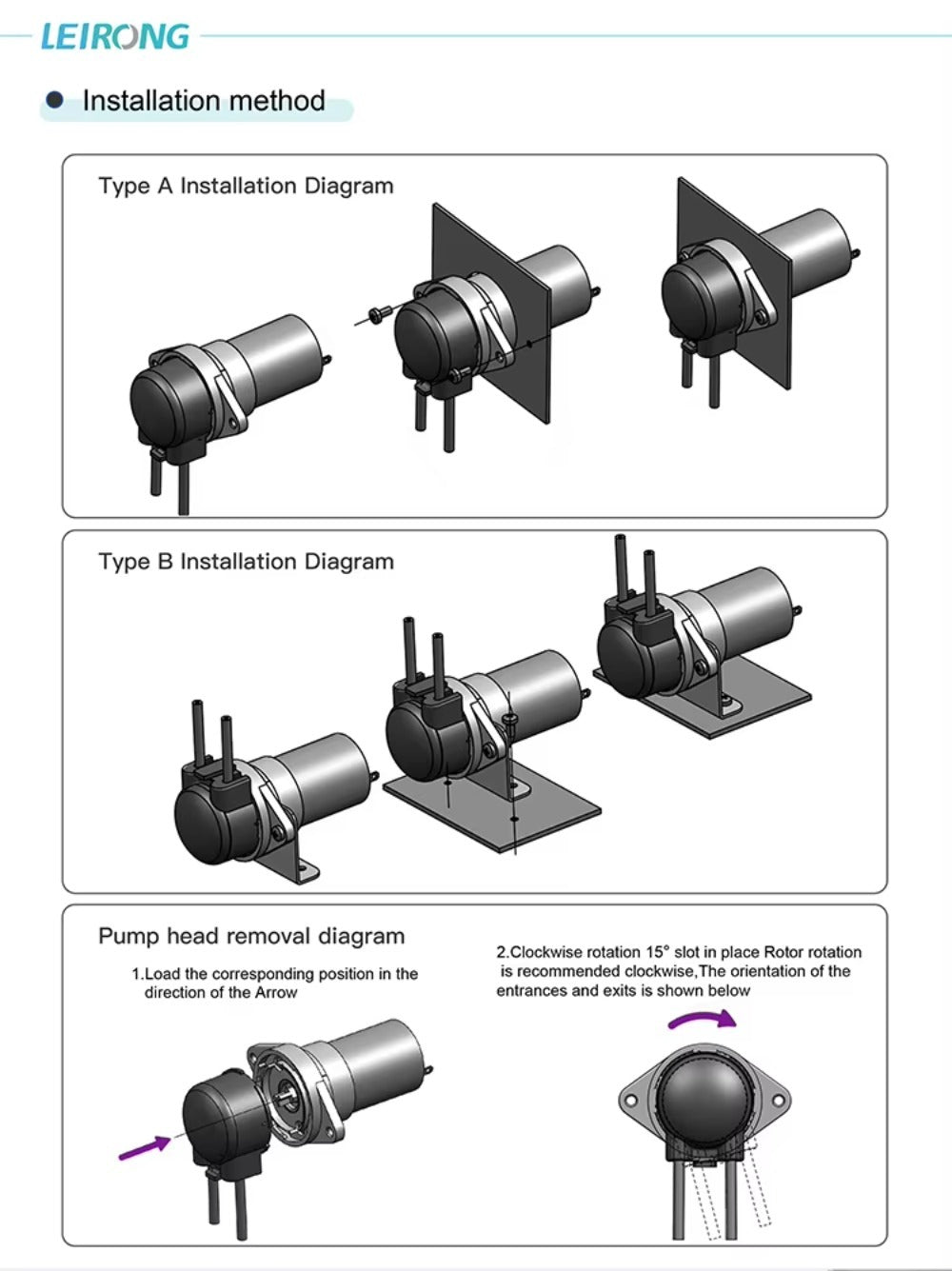 LEIRONG

Installation method

Type A Installation Diagram

Type B Installation Diagram

Pump head removal diagram

1.Load the corresponding position in the direction of the Arrow

2.Clockwise rotation 15° slot in place Rotor rotation is recommended clockwise,The orientation of the entrances and exits is shown below